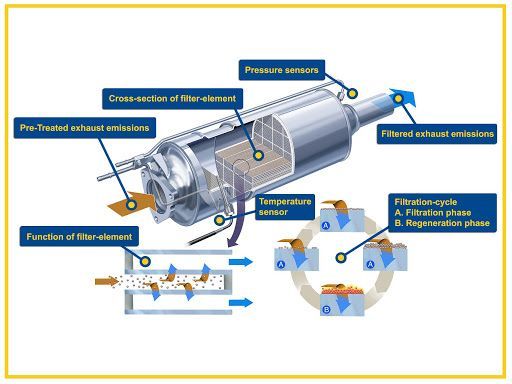 Pressure sensors

Cross-section of filter-element

Pre-Treated exhaust emissions

Filtered exhaust emissions

Temperature sensor

Filtration-cycle
A. Filtration phase
B. Regeneration phase

Function of filter-element

A

A

A

B